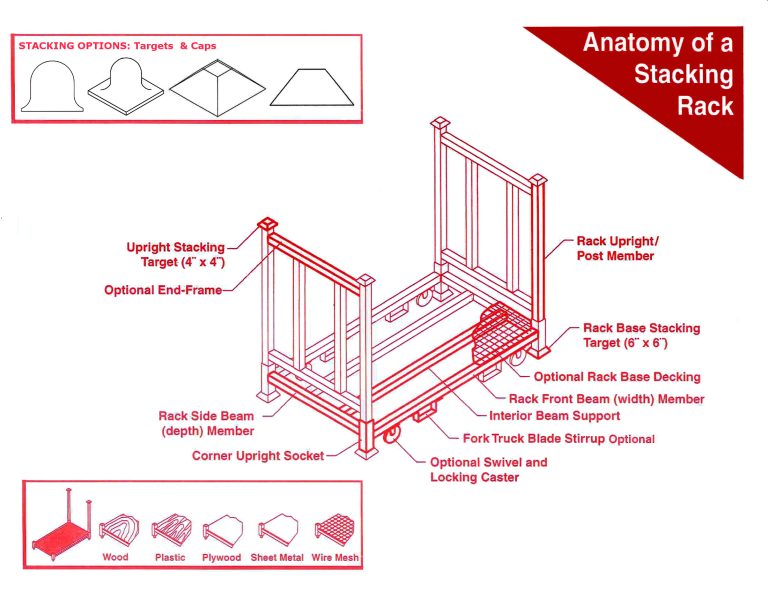 STACKING OPTIONS: Targets & Caps

Anatomy of a Stacking Rack

Upright Stacking Target (4" x 4")

Optional End-Frame

Rack Upright/ Post Member

Rack Base Stacking Target (6" x 6")

Optional Rack Base Decking

Rack Front Beam (width) Member

Interior Beam Support

Fork Truck Blade Stirrup Optional

Optional Swivel and Locking Caster

Rack Side Beam (depth) Member

Corner Upright Socket

Wood Plastic Plywood Sheet Metal Wire Mesh